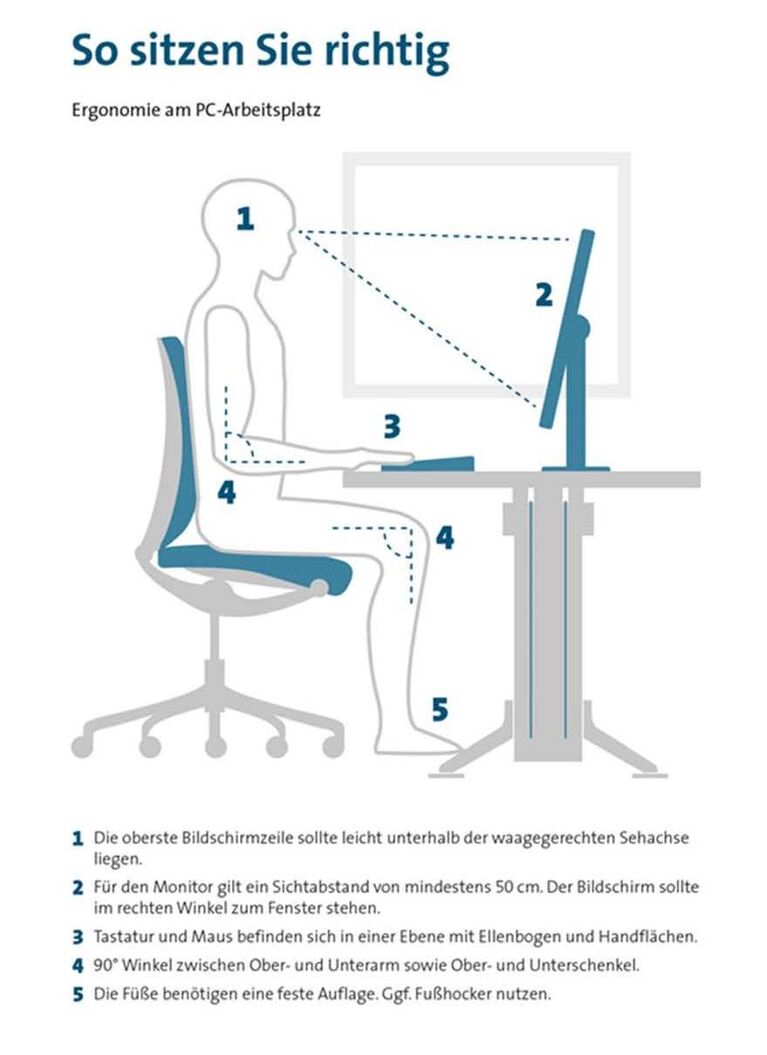 So sitzen Sie richtig

Ergonomie am PC-Arbeitsplatz

1

2

3

4

4

5

1 Die oberste Bildschirmzeile sollte leicht unterhalb der waagegerechten Sehachse liegen.

2 Für den Monitor gilt ein Sichtabstand von mindestens 50 cm. Der Bildschirm sollte im rechten Winkel zum Fenster stehen.

3 Tastatur und Maus befinden sich in einer Ebene mit Ellenbogen und Handflächen.

4 90° Winkel zwischen Ober- und Unterarm sowie Ober- und Unterschenkel.

5 Die Füße benötigen eine feste Auflage. Ggf. Fußhocker nutzen.